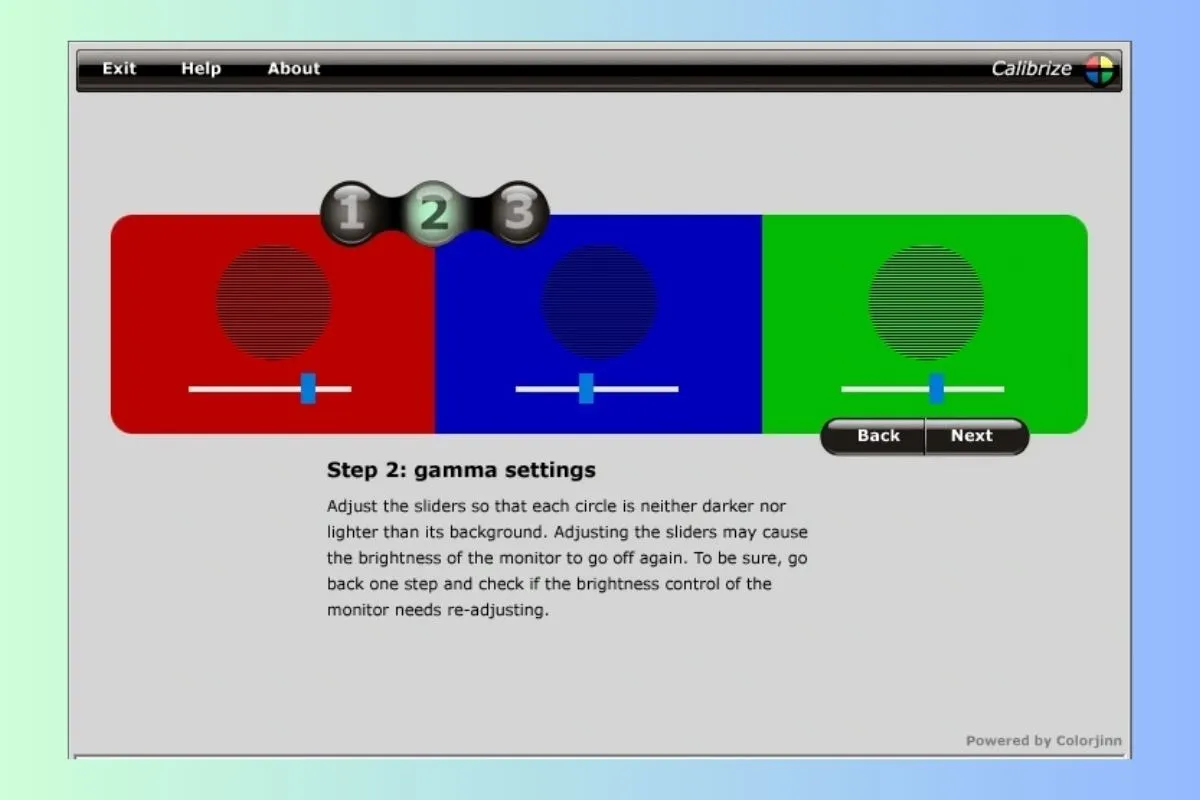 Exit Help About

Calibrize

1 2 3

Back Next

Step 2: gamma settings

Adjust the sliders so that each circle is neither darker nor lighter than its background. Adjusting the sliders may cause the brightness of the monitor to go off again. To be sure, go back one step and check if the brightness control of the monitor needs re-adjusting.

Powered by Colorjinn