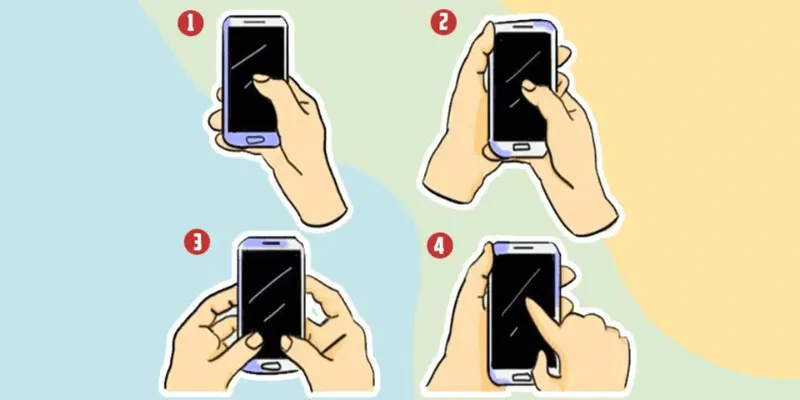 1
2
3
4